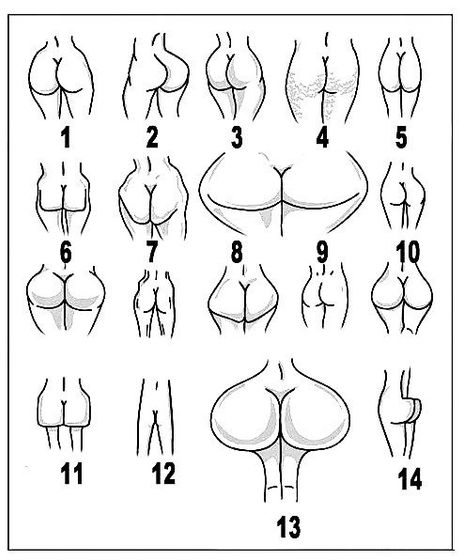 1 2 3 4 5

6 7 8 9 10

11 12 13 14